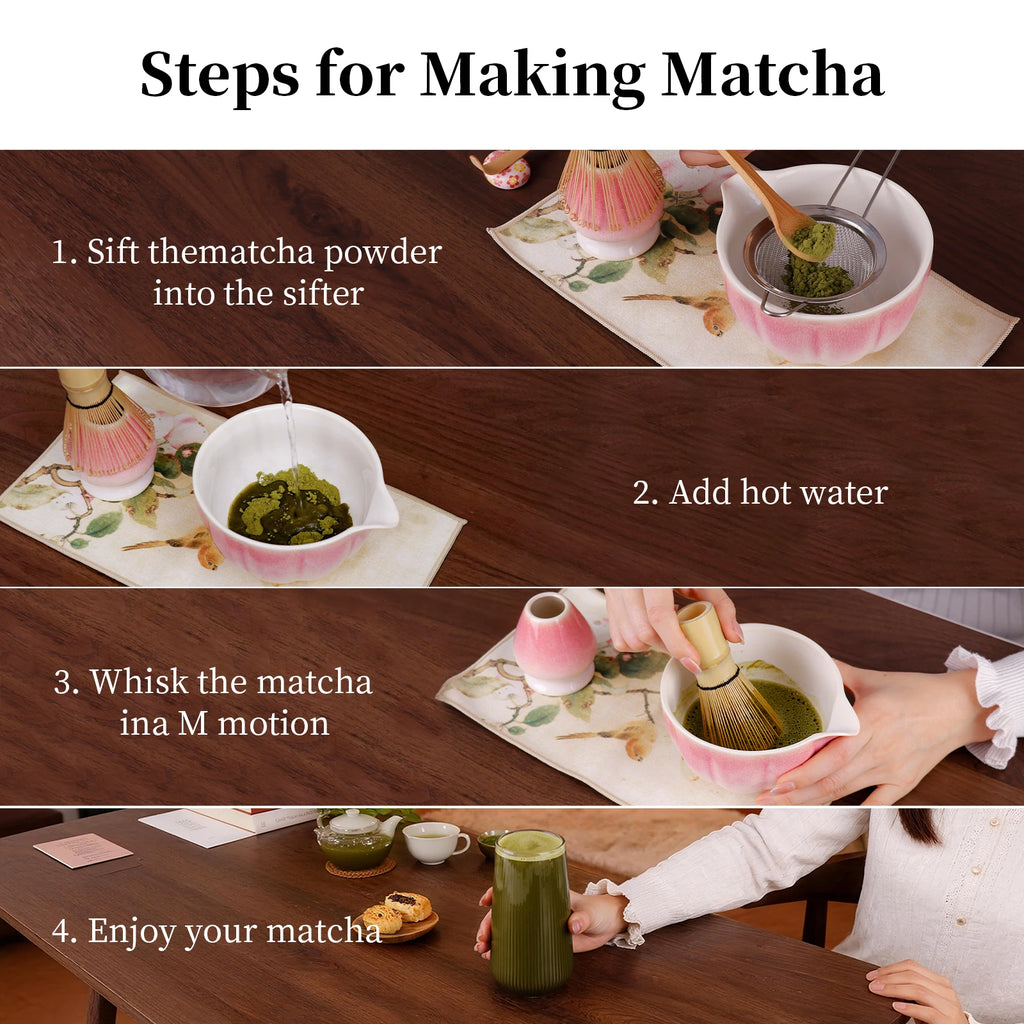 Steps for Making Matcha

1. Sift thematcha powder into the sifter

2. Add hot water

3. Whisk the matcha ina M motion

4. Enjoy your matcha